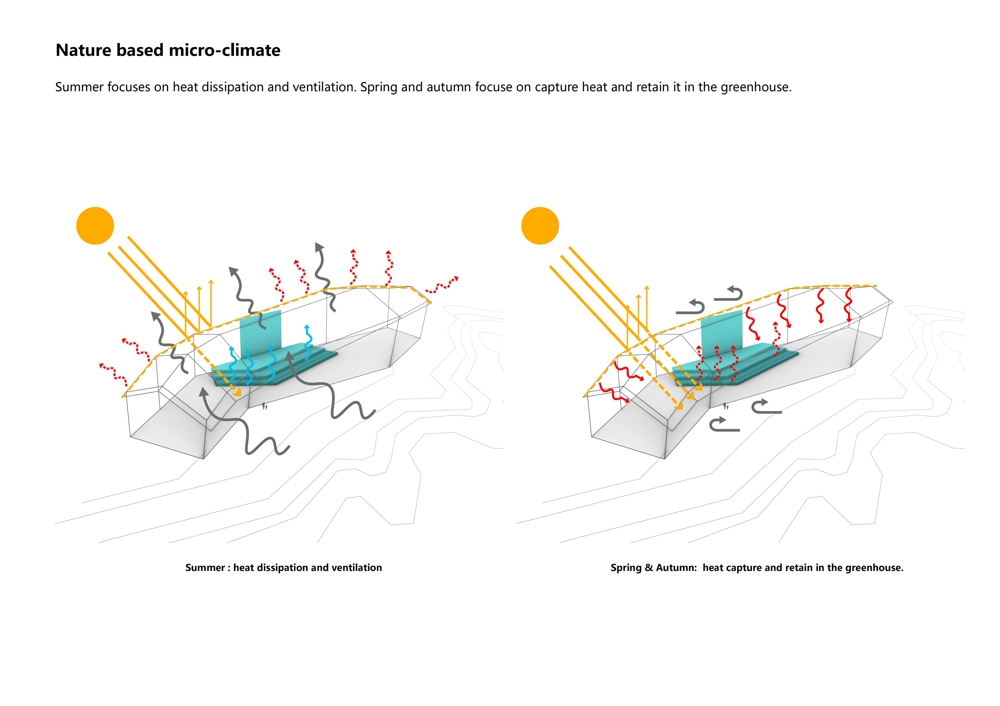 Nature based micro-climate

Summer focuses on heat dissipation and ventilation. Spring and autumn focuse on capture heat and retain it in the greenhouse.

Summer : heat dissipation and ventilation

Spring & Autumn: heat capture and retain in the greenhouse.